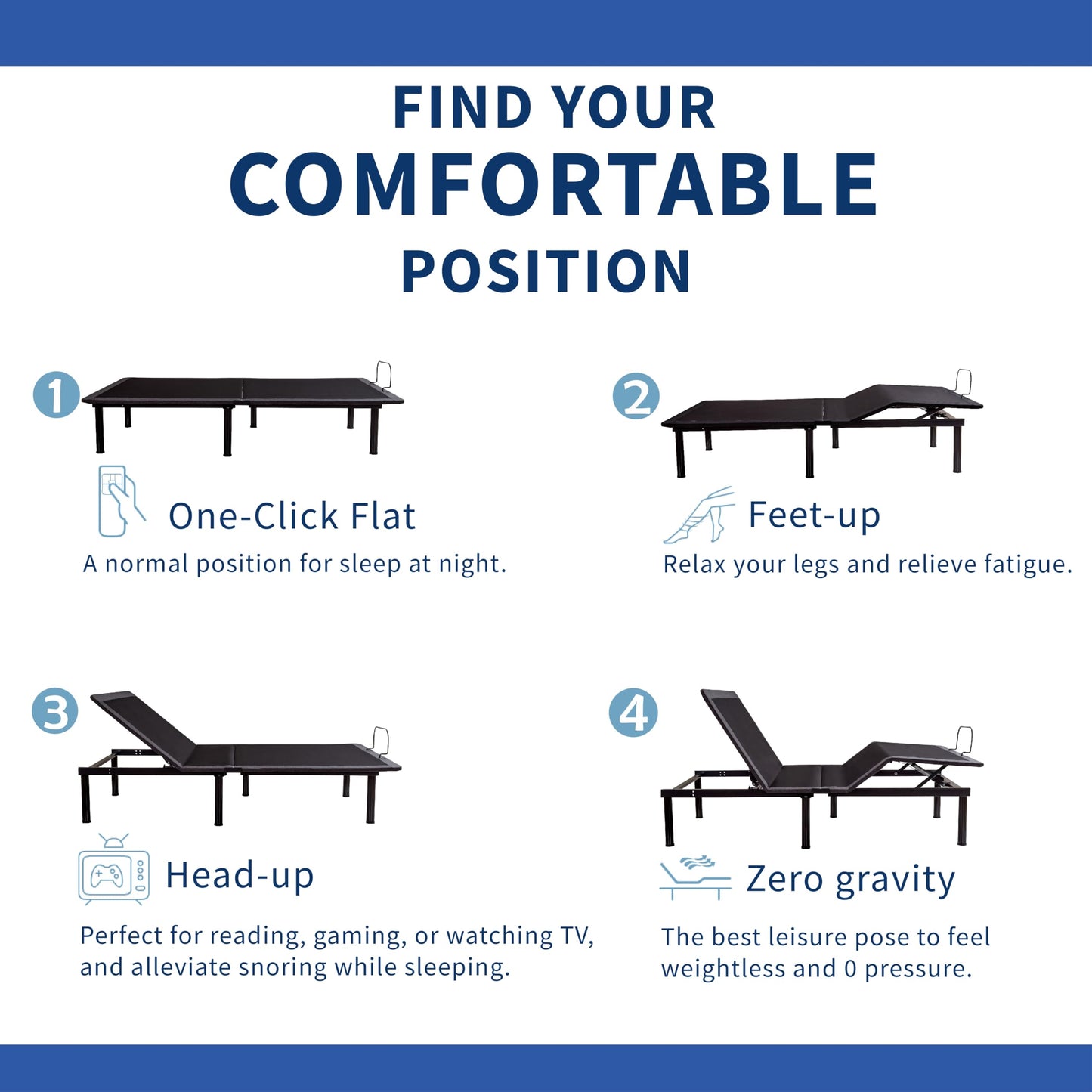 FIND YOUR
COMFORTABLE
POSITION

1

One-Click Flat
A normal position for sleep at night.

2

Feet-up
Relax your legs and relieve fatigue.

3

Head-up
Perfect for reading, gaming, or watching TV, and alleviate snoring while sleeping.

4

Zero gravity
The best leisure pose to feel weightless and 0 pressure.