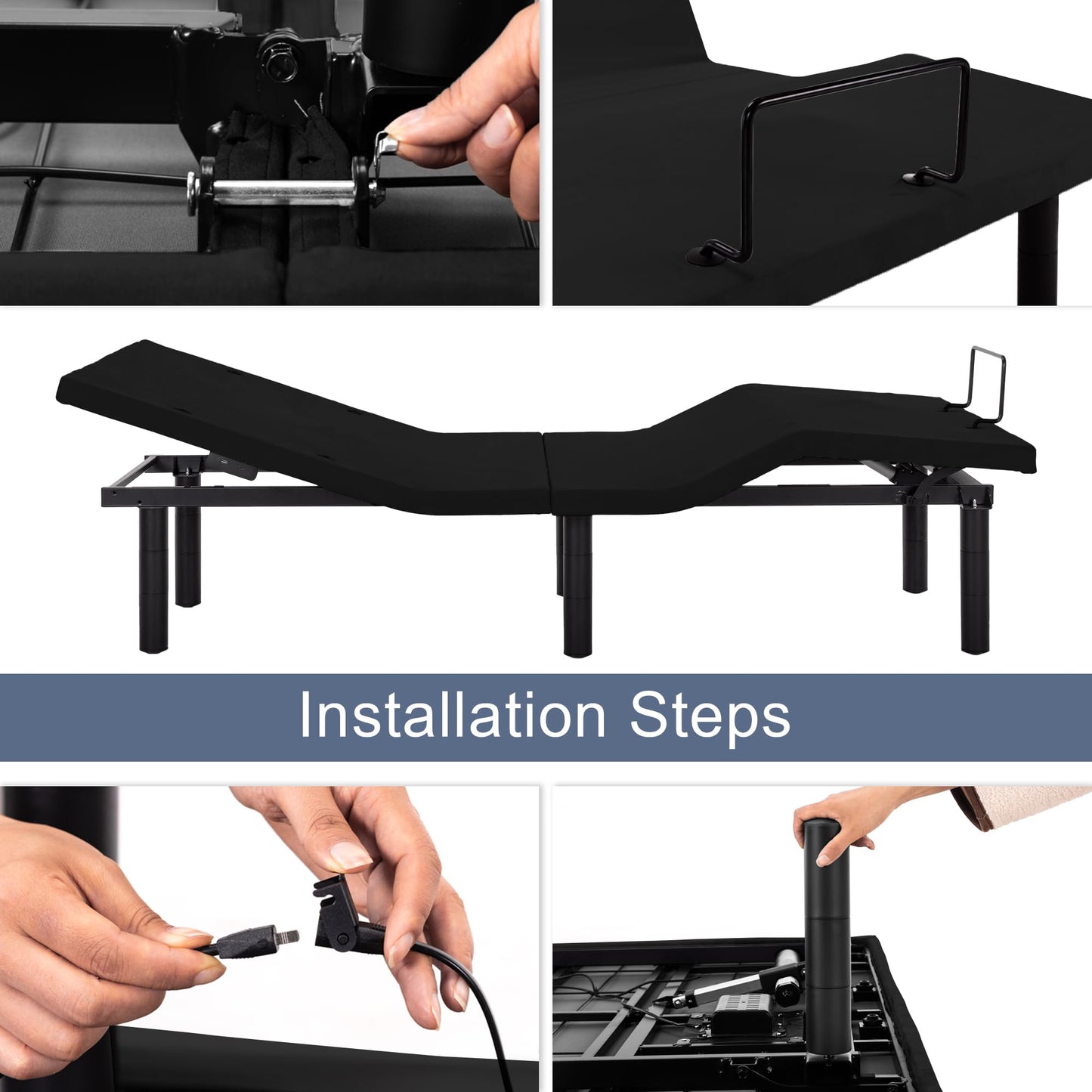 Installation Steps