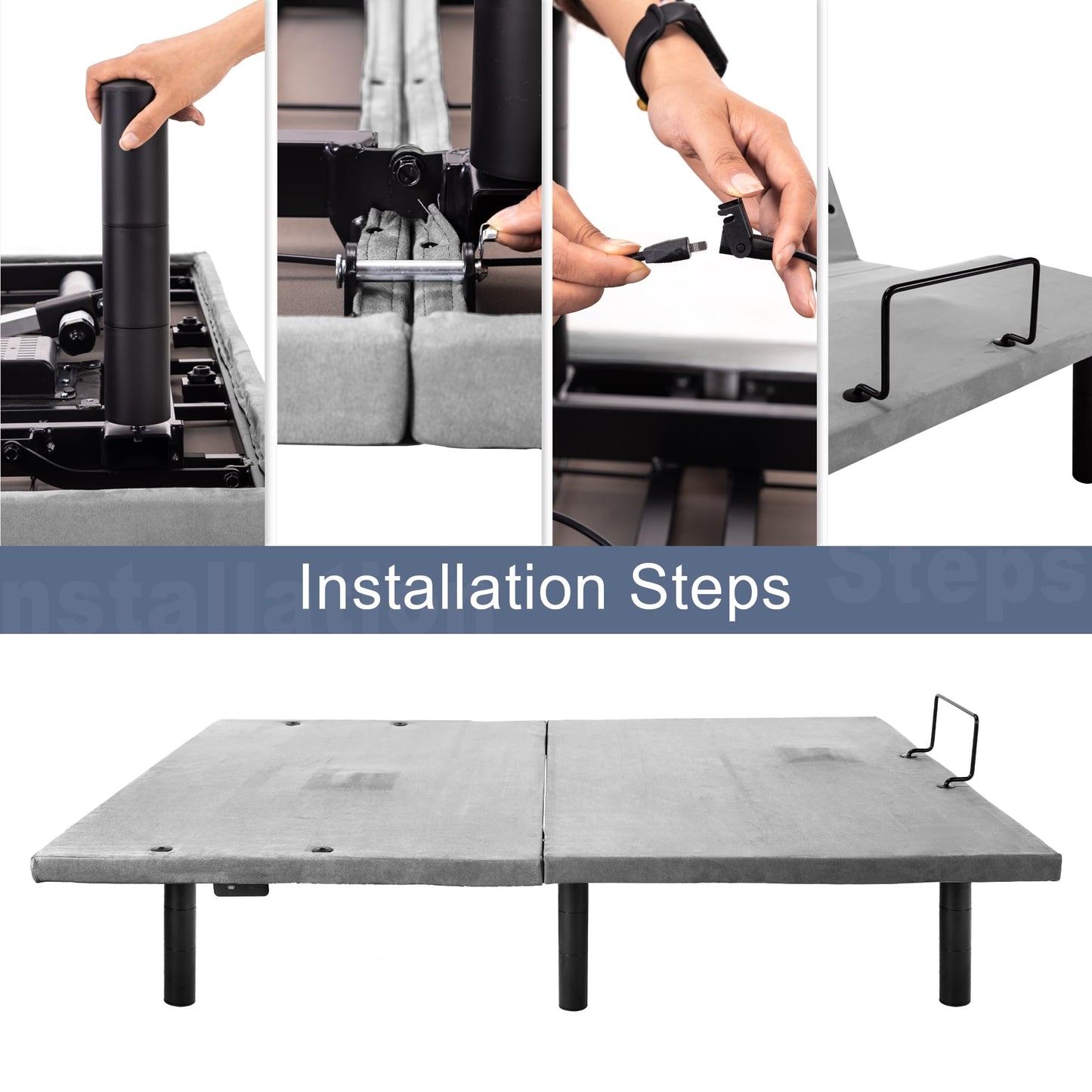 Installation Steps