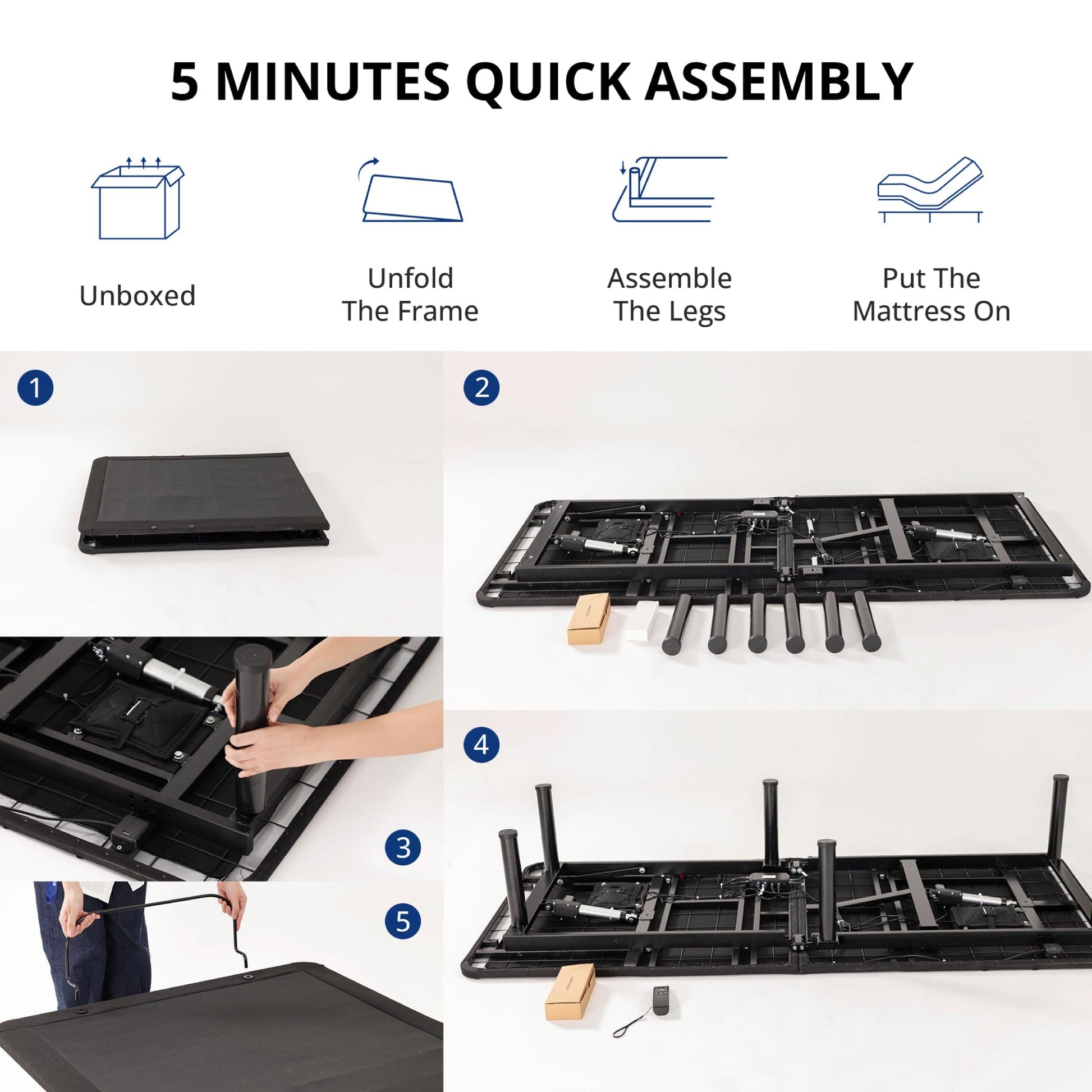 5 MINUTES QUICK ASSEMBLY

Unboxed

Unfold The Frame

Assemble The Legs

Put The Mattress On

1

2

3

4

5