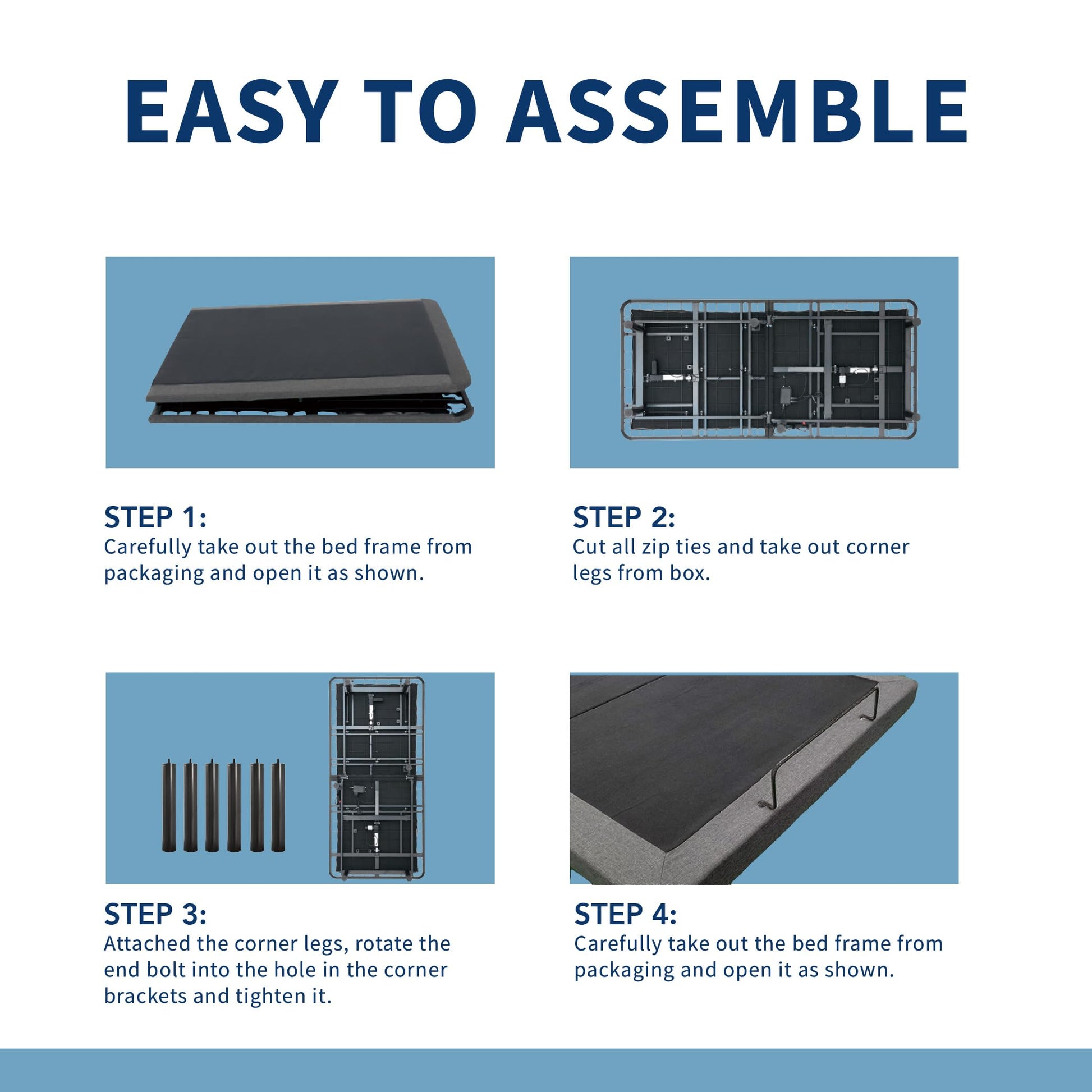 EASY TO ASSEMBLE

STEP 1:
Carefully take out the bed frame from packaging and open it as shown.

STEP 2:
Cut all zip ties and take out corner legs from box.

STEP 3:
Attached the corner legs, rotate the end bolt into the hole in the corner brackets and tighten it.

STEP 4:
Carefully take out the bed frame from packaging and open it as shown.