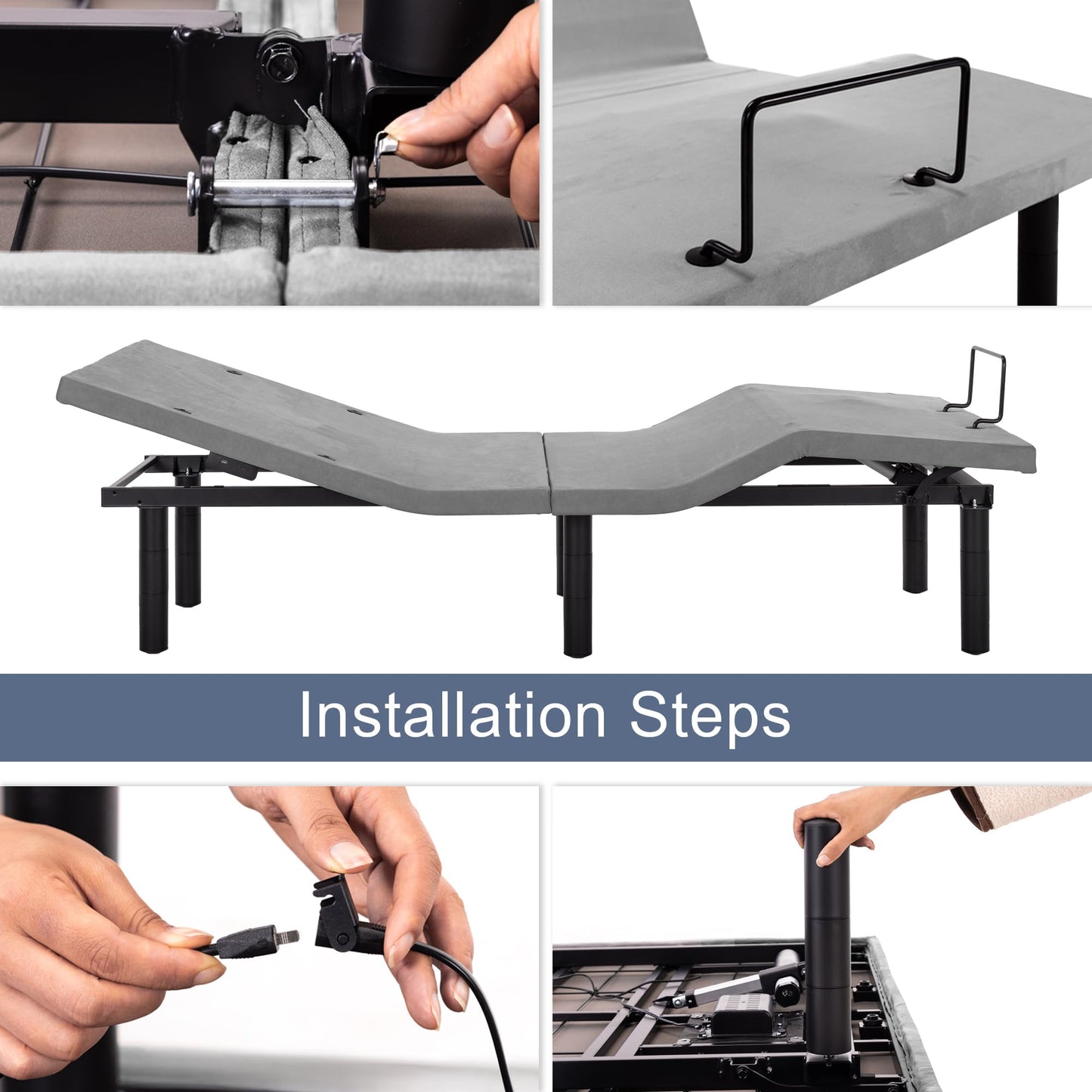 Installation Steps